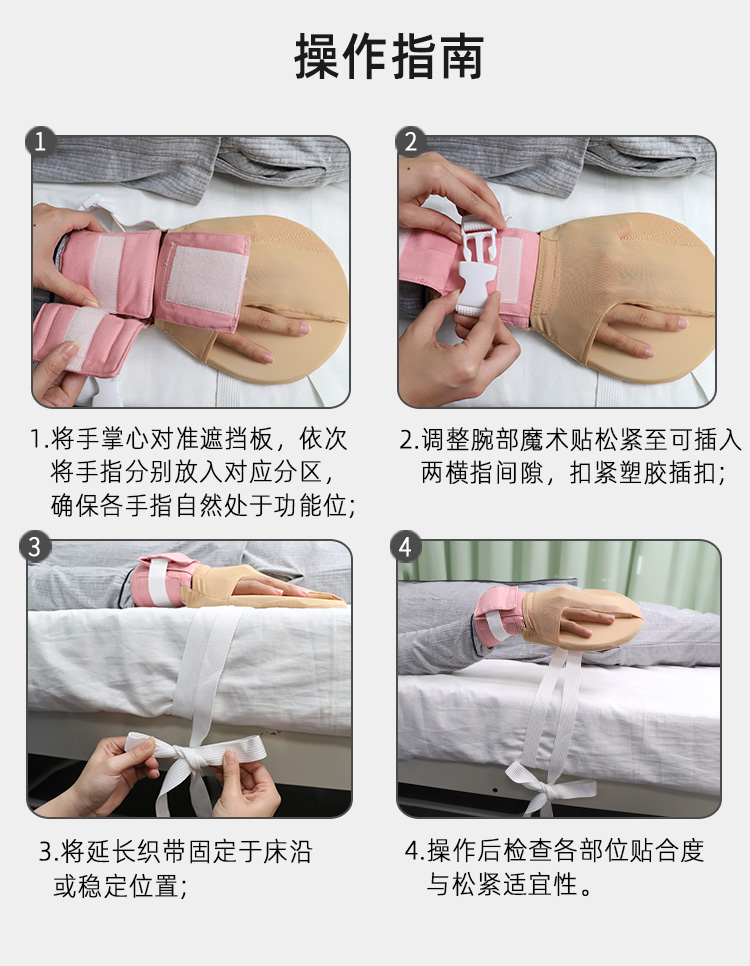 操作指南

1

1.将手掌心对准遮挡板，依次将手指分别放入对应分区，确保各手指自然处于功能位;

2

2.调整腕部魔术贴松紧至可插入两横指间隙，扣紧塑胶插扣;

3

3.将延长织带固定于床沿或稳定位置;

4

4.操作后检查各部位贴合度与松紧适宜性。