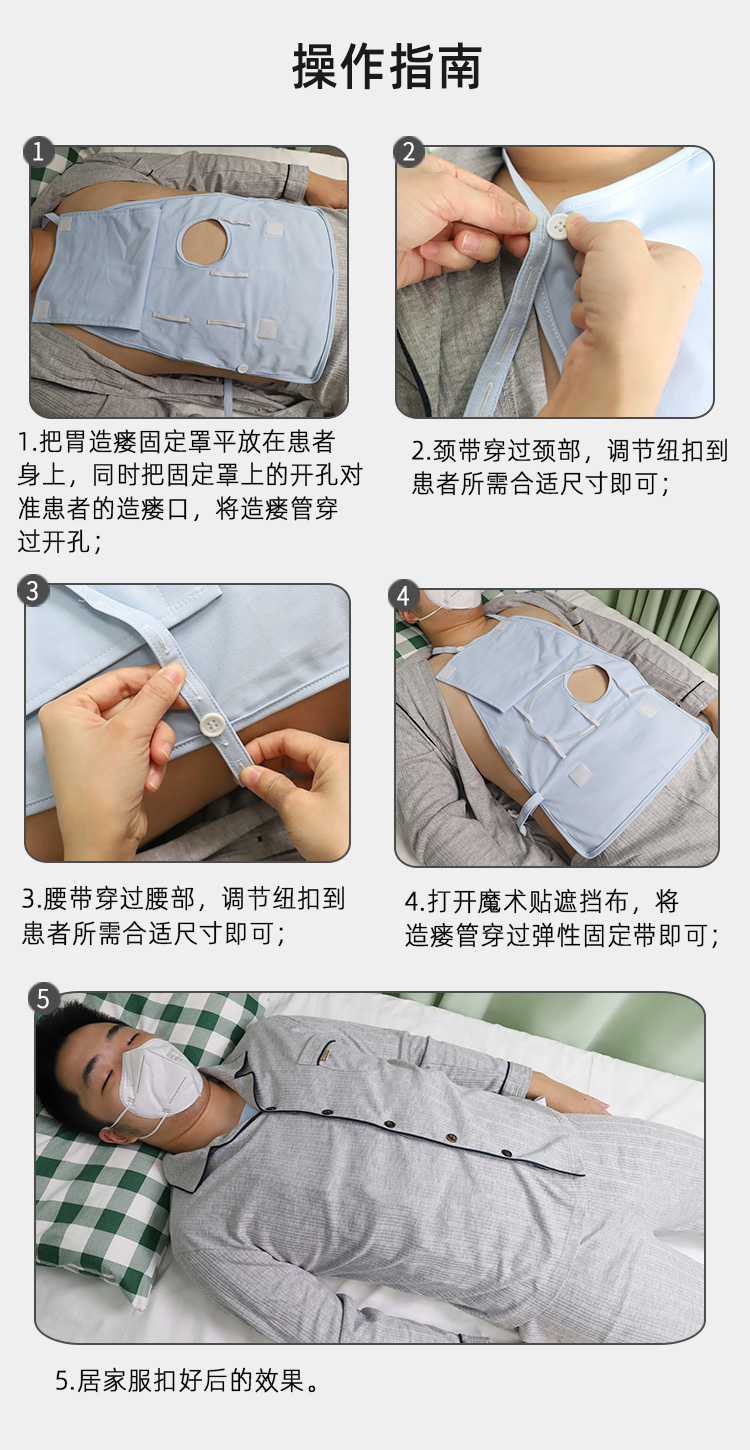 操作指南

1

1.把胃造瘘固定罩平放在患者身上，同时把固定罩上的开孔对准患者的造瘘口，将造瘘管穿过开孔；

2

2.颈带穿过颈部，调节纽扣到患者所需合适尺寸即可；

3

3.腰带穿过腰部，调节纽扣到患者所需合适尺寸即可；

4

4.打开魔术贴遮挡布，将造瘘管穿过弹性固定带即可；

5

5.居家服扣好后的效果。