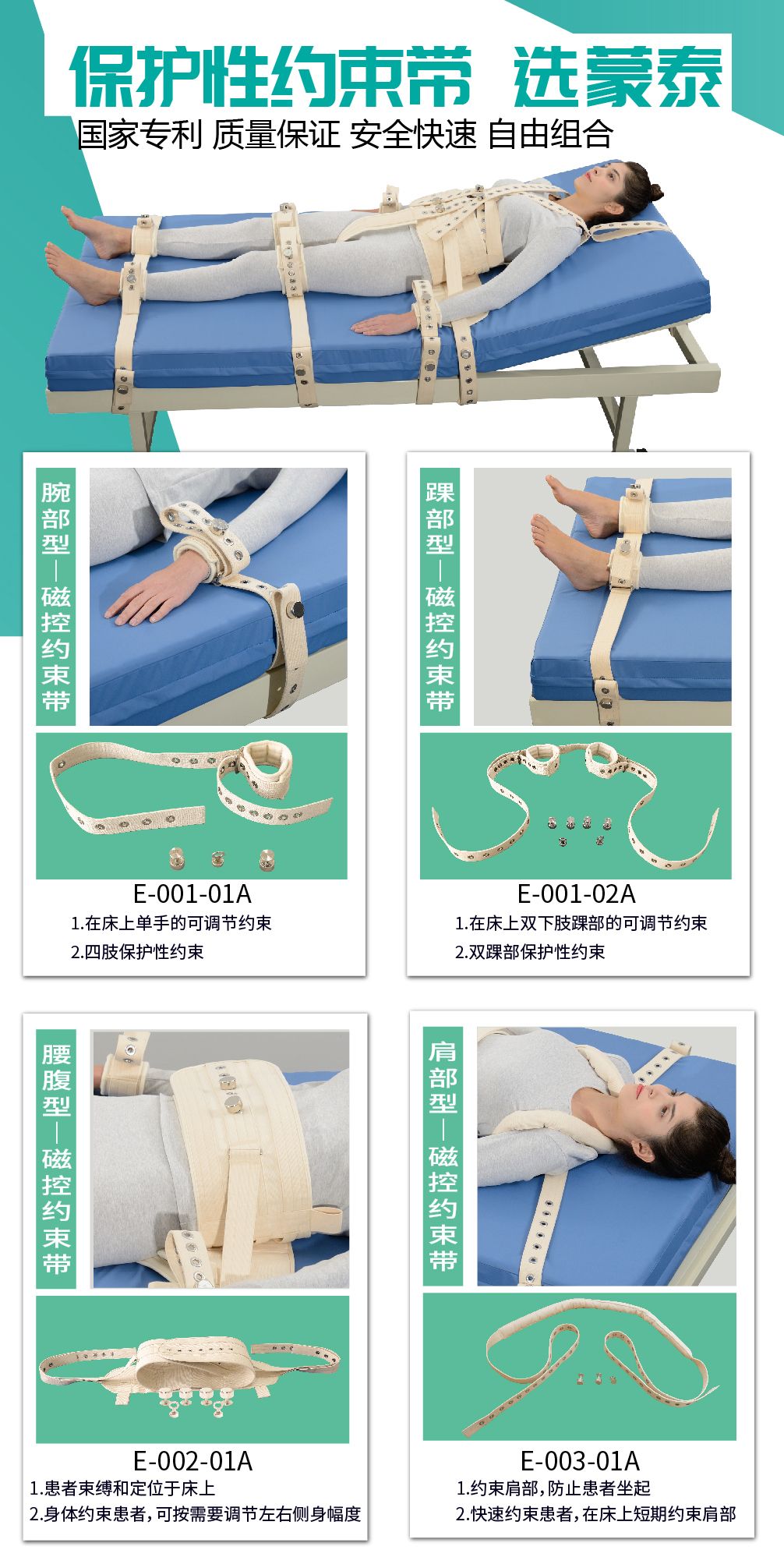 保护性约束带 选蒙泰

国家专利 质量保证 安全快速 自由组合

腕部型—磁控约束带

E-001-01A

1.在床上单手的可调节约束

2.四肢保护性约束

踝部型—磁控约束带

E-001-02A

1.在床上双下肢踝部的可调节约束

2.双踝部保护性约束

腰腹型—磁控约束带

E-002-01A

1.患者束缚和定位于床上

2.身体约束患者,可按需要调节左右侧身幅度

肩部型—磁控约束带

E-003-01A

1.约束肩部,防止患者坐起

2.快速约束患者,在床上短期约束肩部