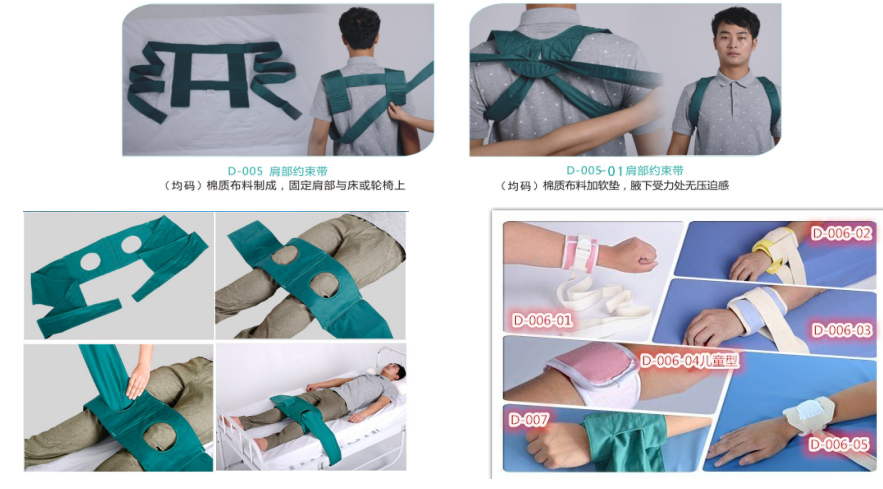 D-005 肩部约束带
（均码）棉质布料制成，固定肩部与床或轮椅上

D-005-01肩部约束带
（均码）棉质布料加软垫，腋下受力处无压迫感

D-006-01

D-006-02

D-006-03

D-006-04儿童型

D-007

D-006-05